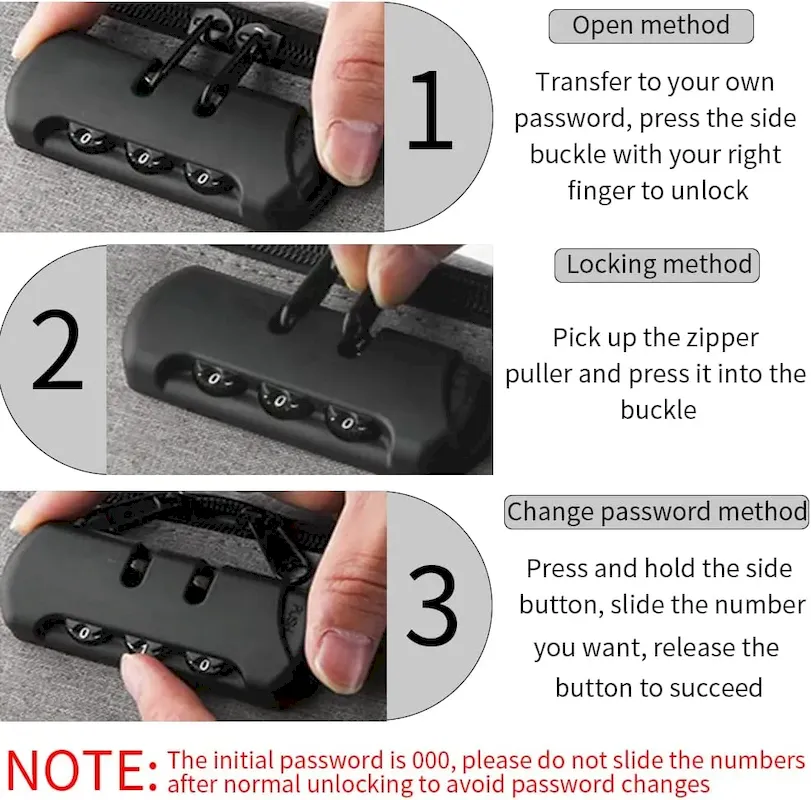 1

Open method

Transfer to your own password, press the side buckle with your right finger to unlock

2

Locking method

Pick up the zipper puller and press it into the buckle

3

Change password method

Press and hold the side button, slide the number you want, release the button to succeed

NOTE: The initial password is 000, please do not slide the numbers after normal unlocking to avoid password changes