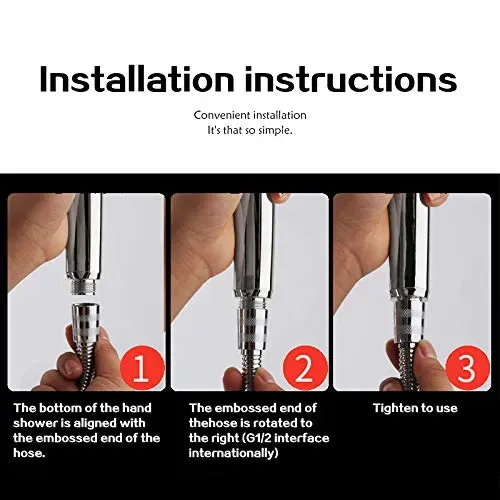 Installation instructions

Convenient installation
It's that so simple.

1

The bottom of the hand shower is aligned with the embossed end of the hose.

2

The embossed end of thehose is rotated to the right (G1/2 interface internationally)

3

Tighten to use