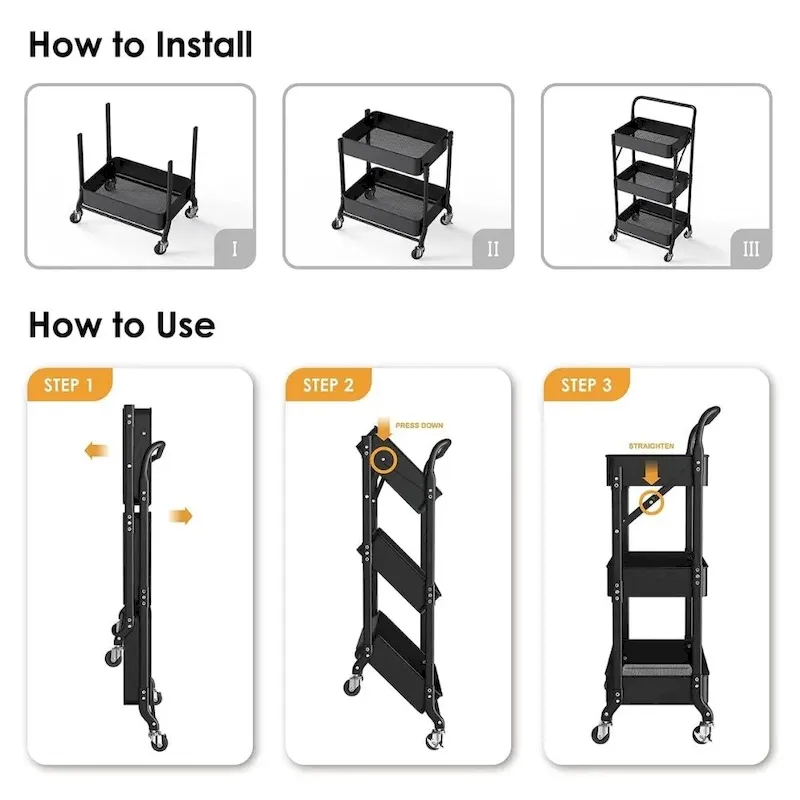 How to Install

I

II

III

How to Use

STEP 1

STEP 2

PRESS DOWN

STEP 3

STRAIGHTEN